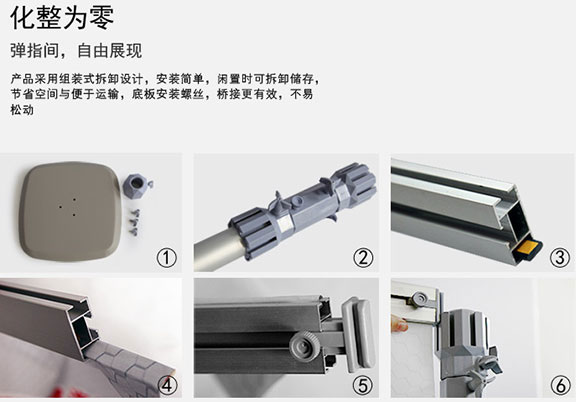 化整为零

弹指间，自由展现

产品采用组装式拆卸设计，安装简单，闲置时可拆卸储存，节省空间与便于运输，底板安装螺丝，桥接更有效，不易松动

①

②

③

④

⑤

⑥