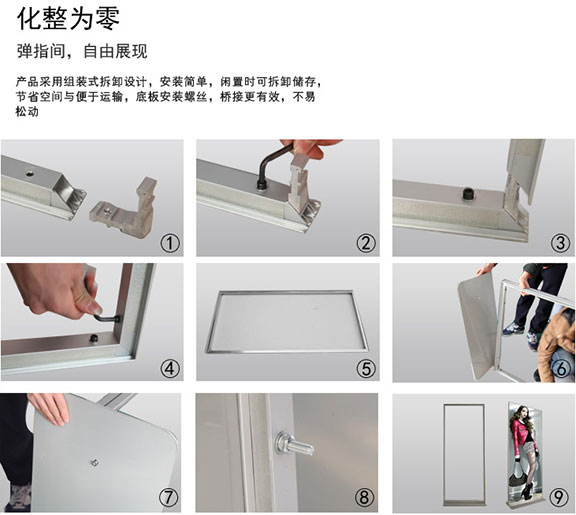 化整为零

弹指间，自由展现

产品采用组装式拆卸设计，安装简单，闲置时可拆卸储存，节省空间与便于运输，底板安装螺丝，桥接更有效，不易松动

①

②

③

④

⑤

⑥

⑦

⑧

⑨